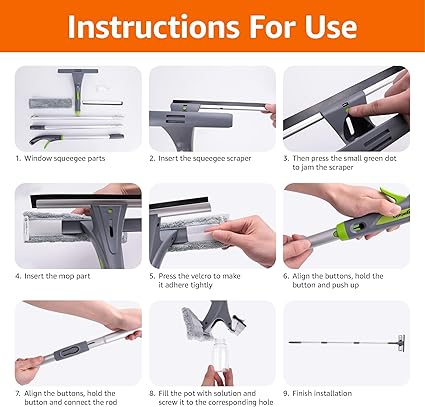 Instructions For Use

1. Window squeegee parts

2. Insert the squeegee scraper

3. Then press the small green dot to jam the scraper

4. Insert the mop part

5. Press the velcro to make it adhere tightly

6. Align the buttons, hold the button and push up

7. Align the buttons, hold the button and connect the rod

8. Fill the pot with solution and screw it to the corresponding hole

9. Finish installation